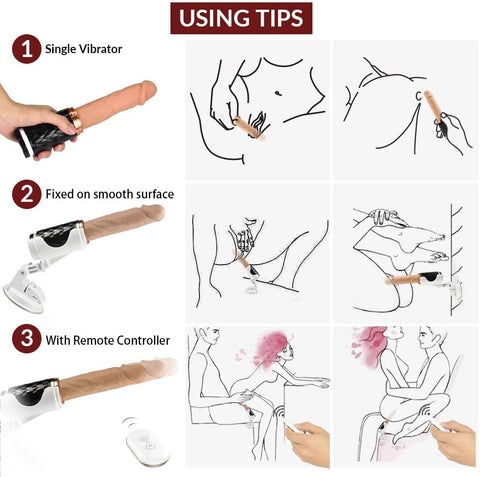 USING TIPS

1 Single Vibrator

2 Fixed on smooth surface

3 With Remote Controller