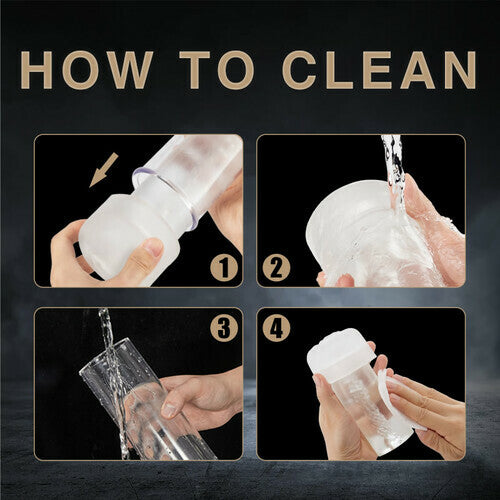 HOW TO CLEAN

1

2

3

4