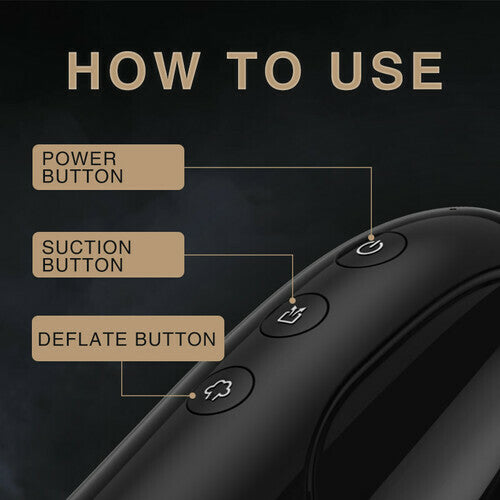 HOW TO USE

POWER BUTTON

SUCTION BUTTON

DEFLATE BUTTON