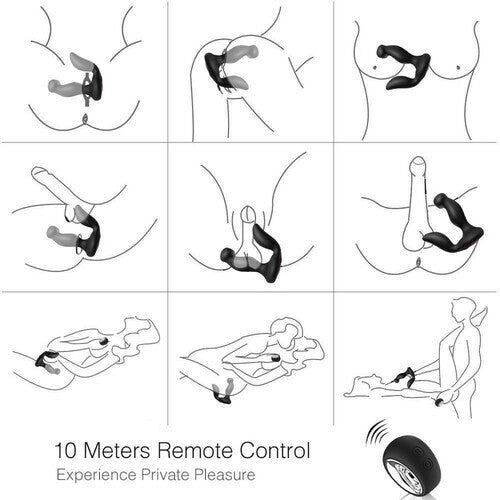 10 Meters Remote Control
Experience Private Pleasure