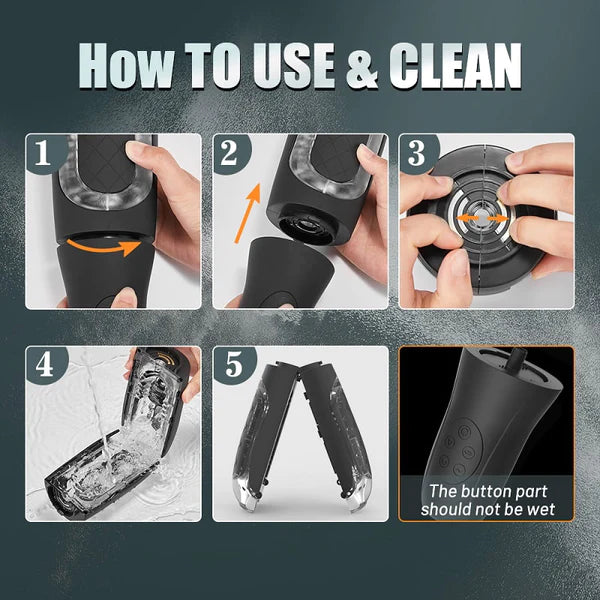 How TO USE & CLEAN

1

2

3

4

5

The button part should not be wet