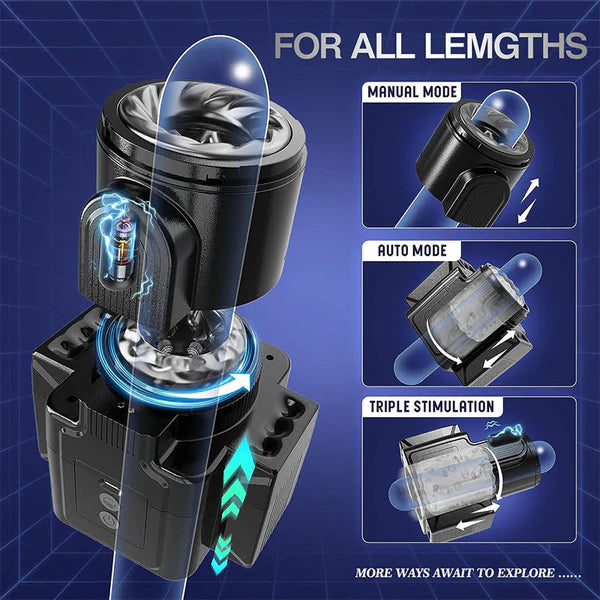 FOR ALL LEMGTHS

MANUAL MODE

AUTO MODE

TRIPLE STIMULATION

MORE WAYS AWAIT TO EXPLORE ......